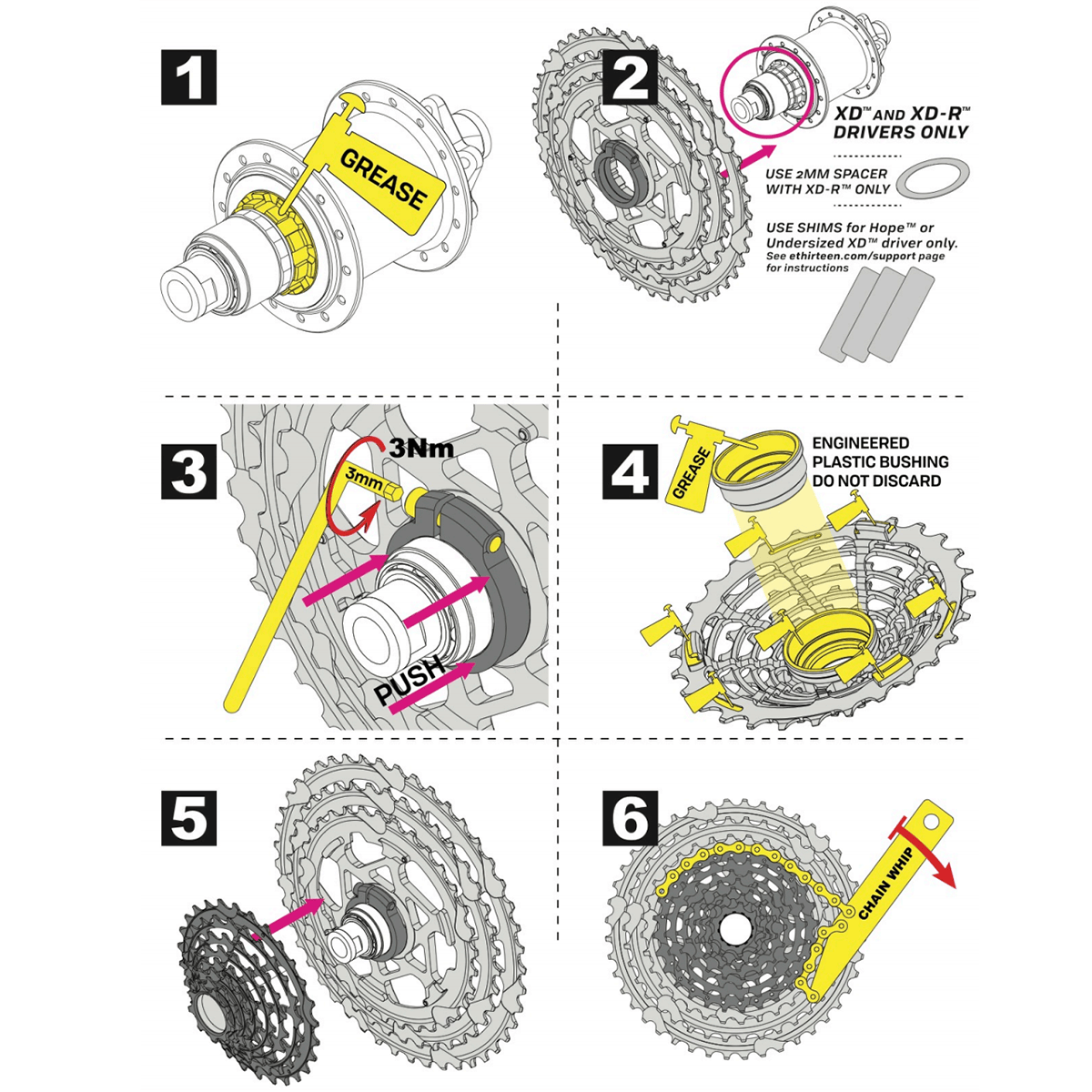 1

GREASE

2

XD™ AND XD-R™ DRIVERS ONLY

USE 2MM SPACER WITH XD-R™ ONLY

USE SHIMS for Hope™ or Undersized XD™ driver only. See ethirteen.com/support page for instructions

3

3Nm

3mm

PUSH

4

GREASE

ENGINEERED PLASTIC BUSHING DO NOT DISCARD

5

6

CHAIN WHIP