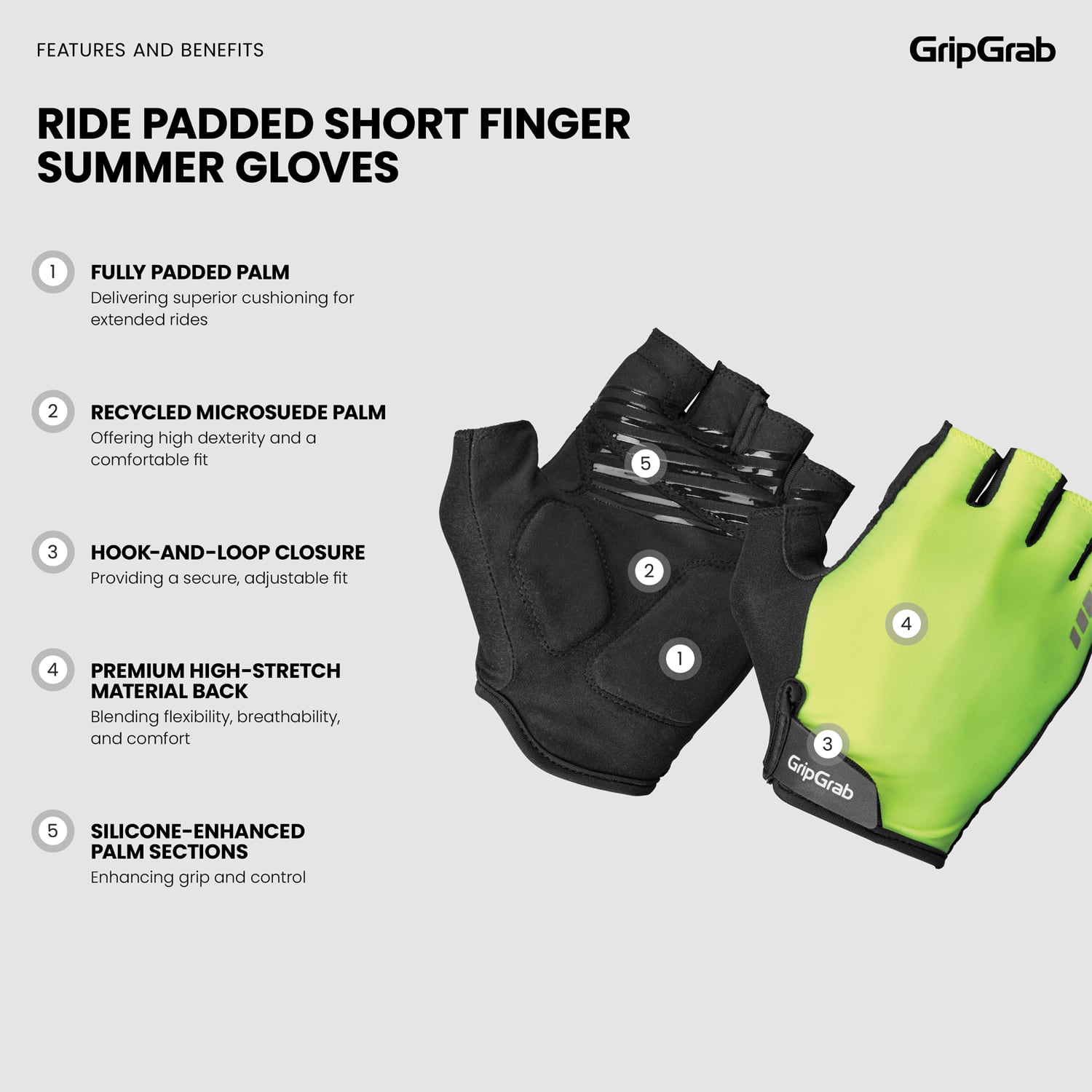 FEATURES AND BENEFITS

GripGrab

RIDE PADDED SHORT FINGER SUMMER GLOVES

1 FULLY PADDED PALM
Delivering superior cushioning for extended rides

2 RECYCLED MICROSUEDE PALM
Offering high dexterity and a comfortable fit

3 HOOK-AND-LOOP CLOSURE
Providing a secure, adjustable fit

4 PREMIUM HIGH-STRETCH MATERIAL BACK
Blending flexibility, breathability, and comfort

5 SILICONE-ENHANCED PALM SECTIONS
Enhancing grip and control

5

2

1

4

3

GripGrab